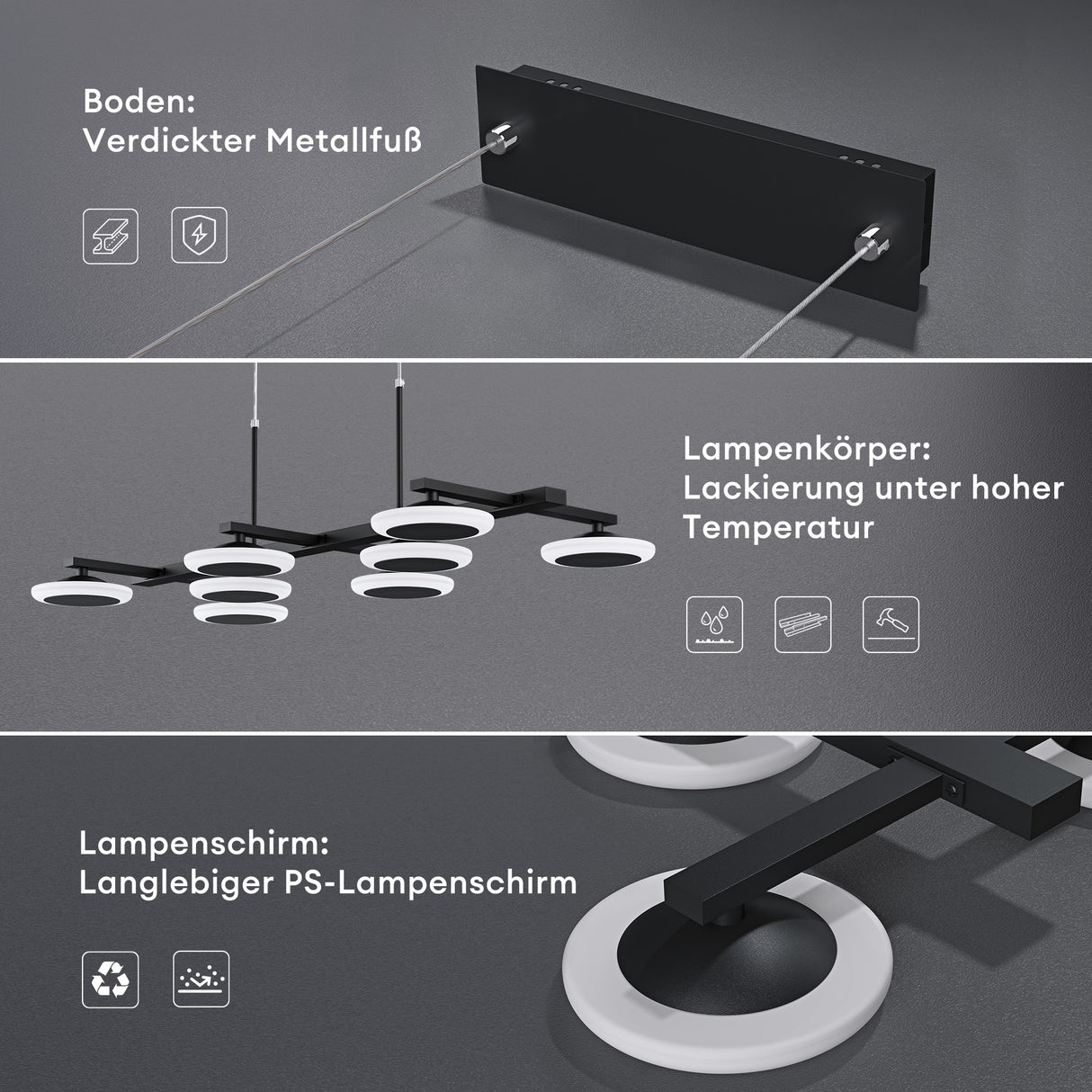 Boden:
Verdickter Metallfuß

Lampenkörper:
Lackierung unter hoher Temperatur

Lampenschirm:
Langlebiger PS-Lampenschirm