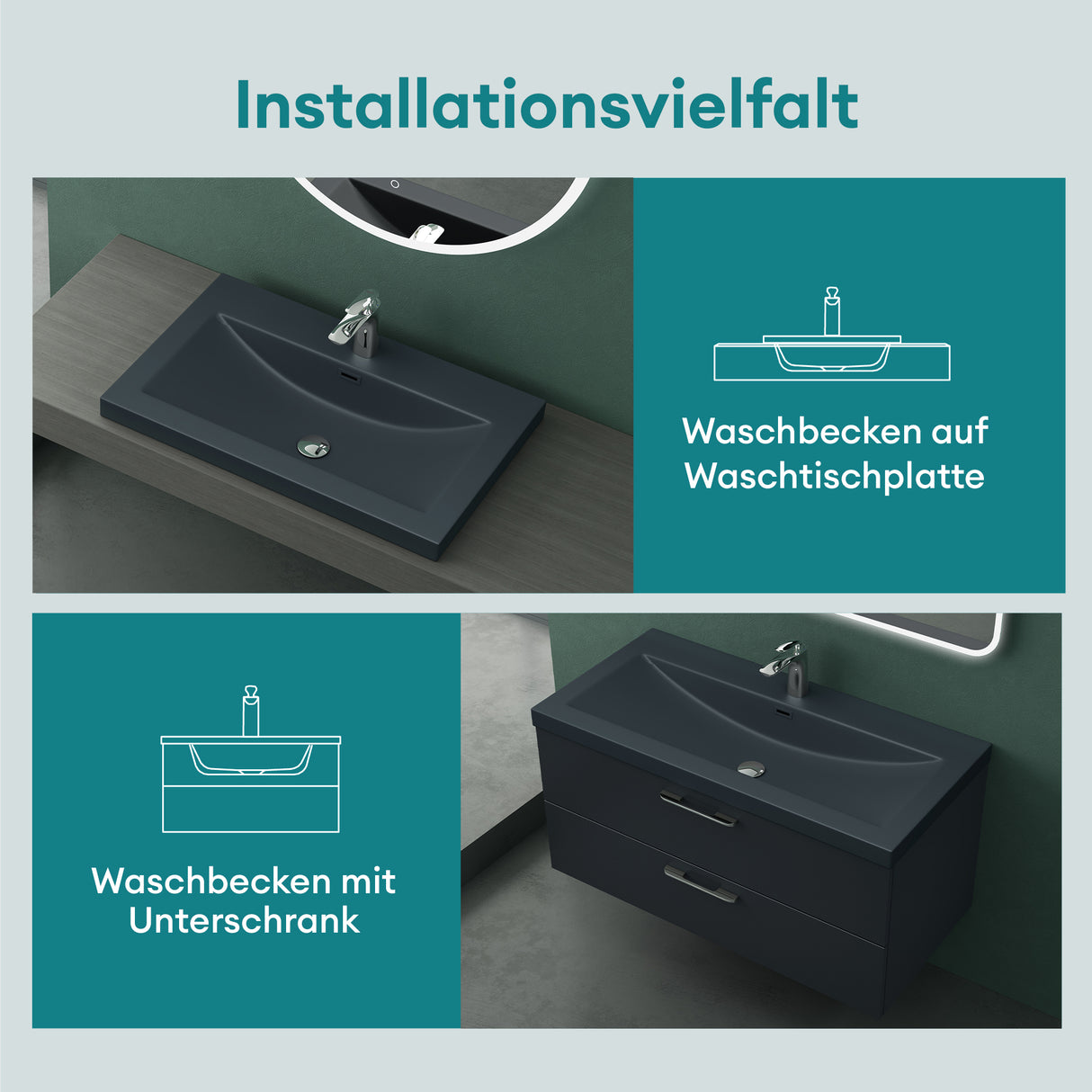 Installationsvielfalt

Waschbecken auf Waschtischplatte

Waschbecken mit Unterschrank