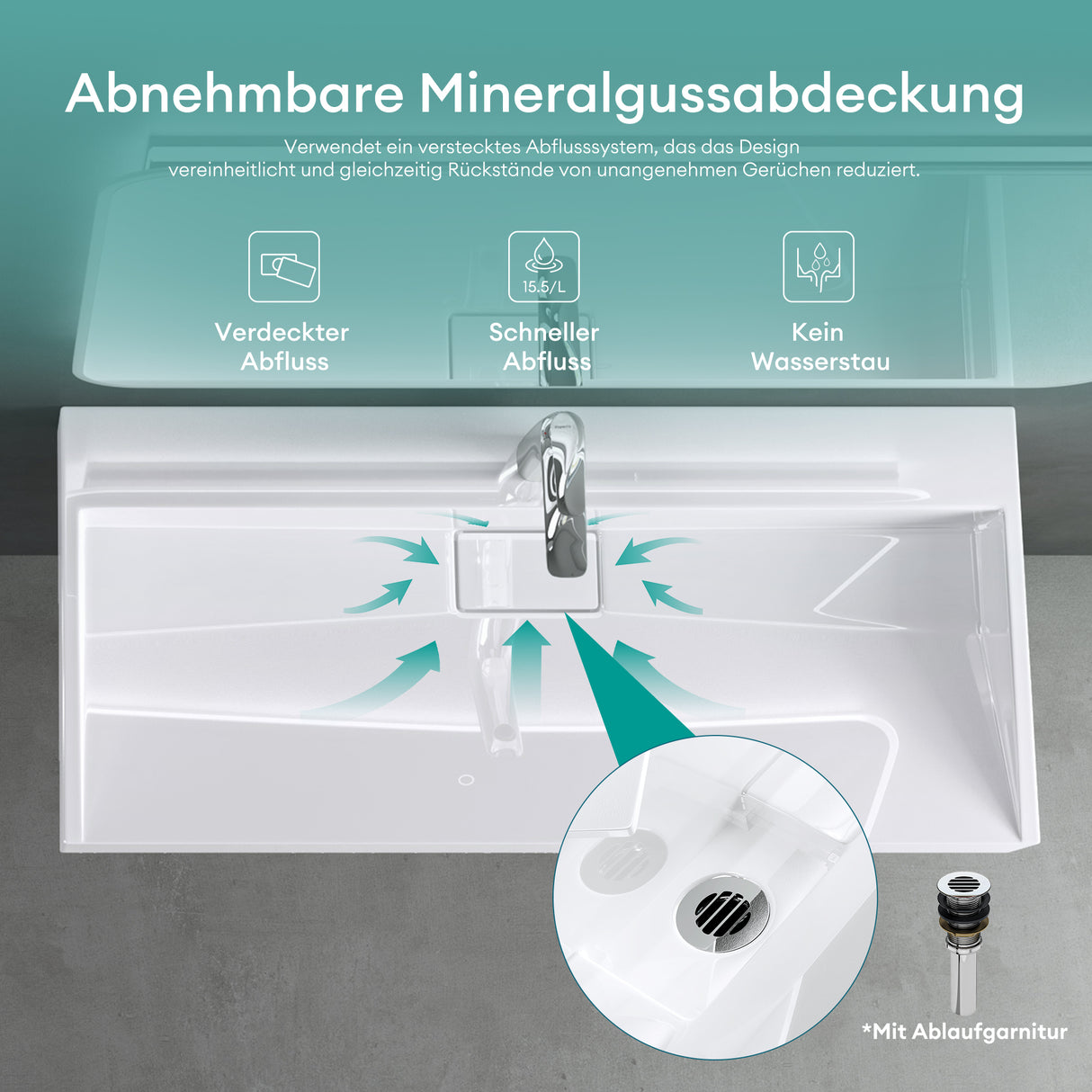 Abnehmbare Mineralgussabdeckung

Verwendet ein verstecktes Abflusssystem, das das Design vereinheitlicht und gleichzeitig Rückstände von unangenehmen Gerüchen reduziert.

Verdeckter Abfluss

15.5/L

Schneller Abfluss

Kein Wasserstau

*Mit Ablaufgarnitur