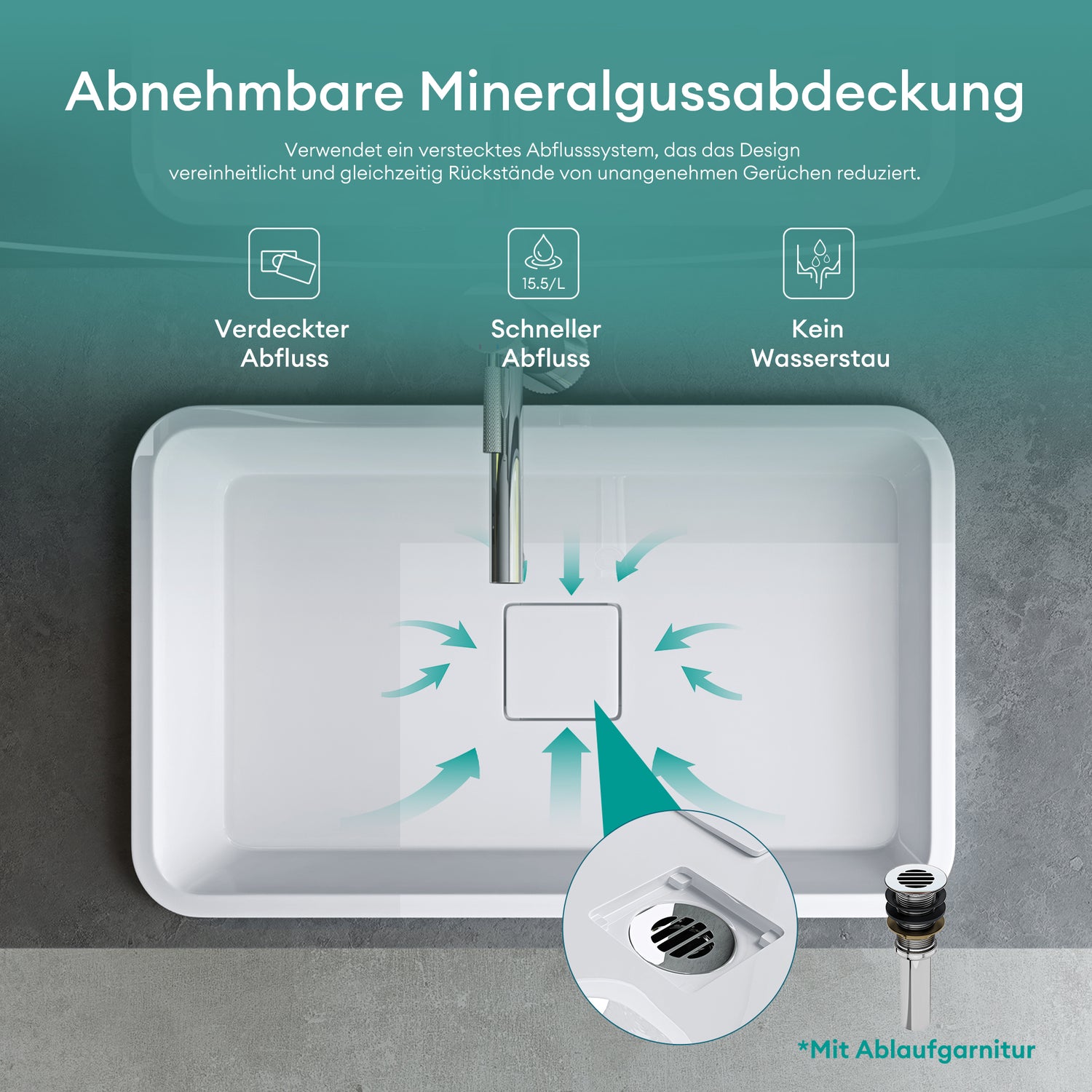 Abnehmbare Mineralgussabdeckung

Verwendet ein verstecktes Abflusssystem, das das Design vereinheitlicht und gleichzeitig Rückstände von unangenehmen Gerüchen reduziert.

Verdeckter Abfluss

15.5/L

Schneller Abfluss

Kein Wasserstau

*Mit Ablaufgarnitur