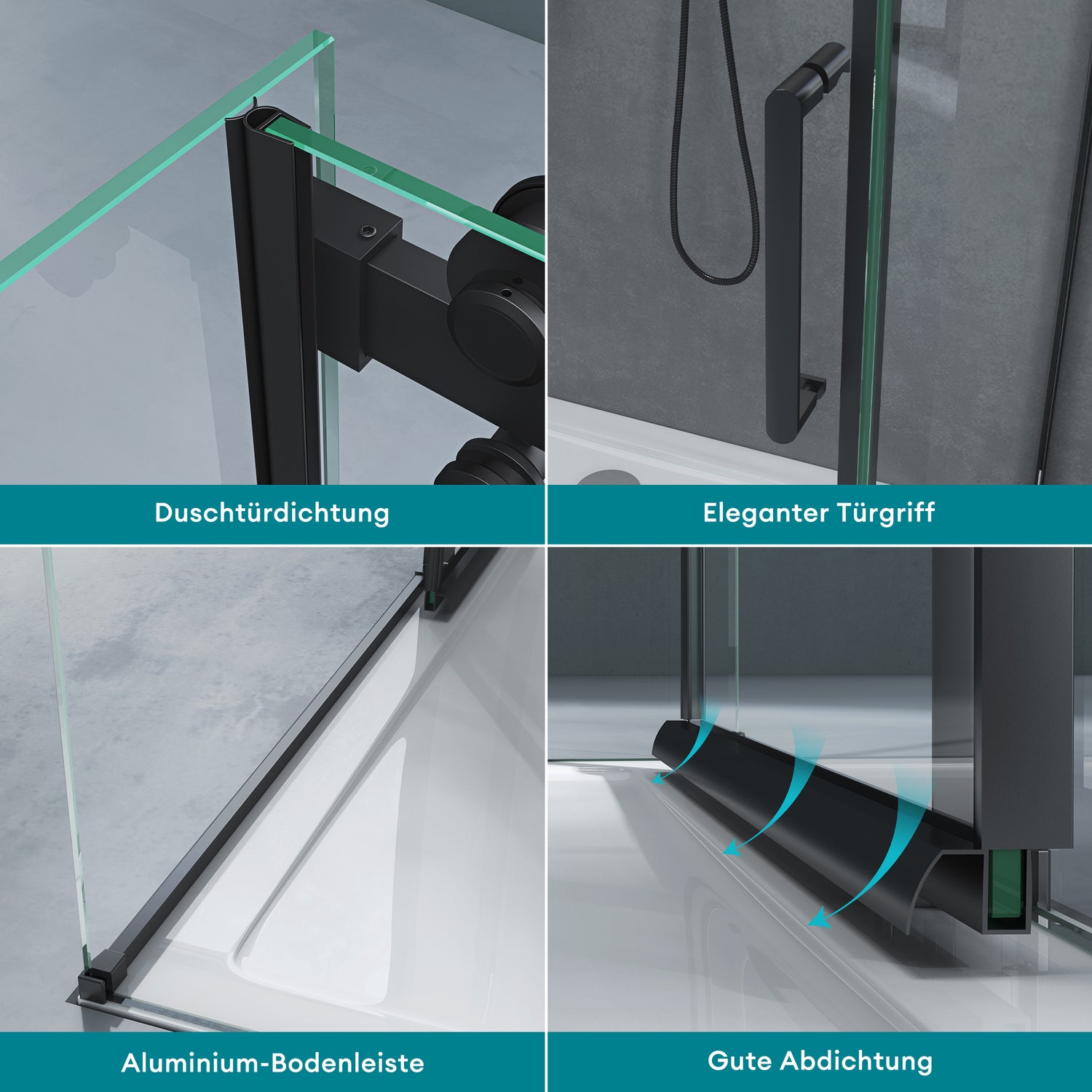 Duschtürdichtung

Eleganter Türgriff

Aluminium-Bodenleiste

Gute Abdichtung