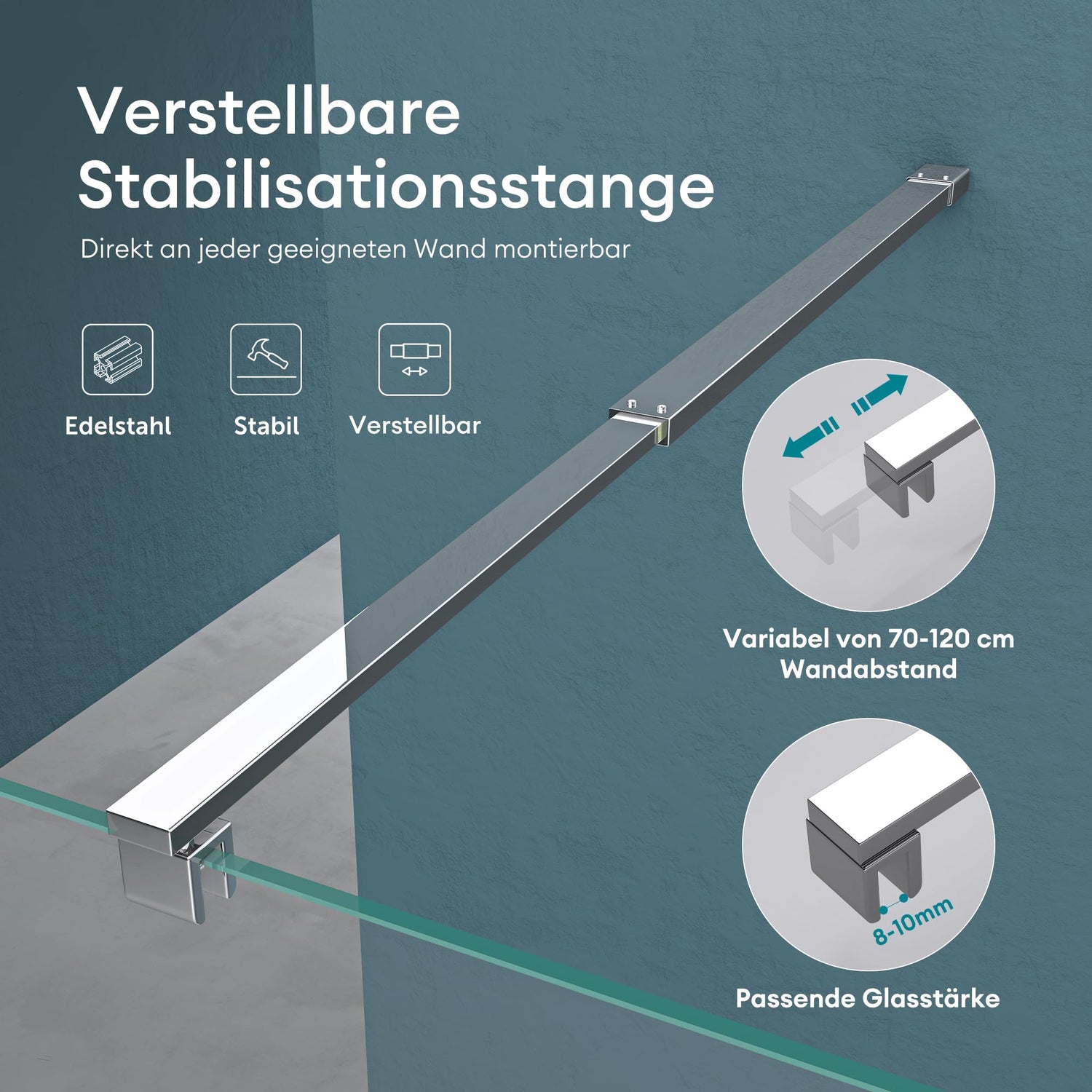 Verstellbare Stabilisationsstange

Direkt an jeder geeigneten Wand montierbar

Edelstahl

Stabil

Verstellbar

Variabel von 70-120 cm Wandabstand

8-10mm

Passende Glasstärke