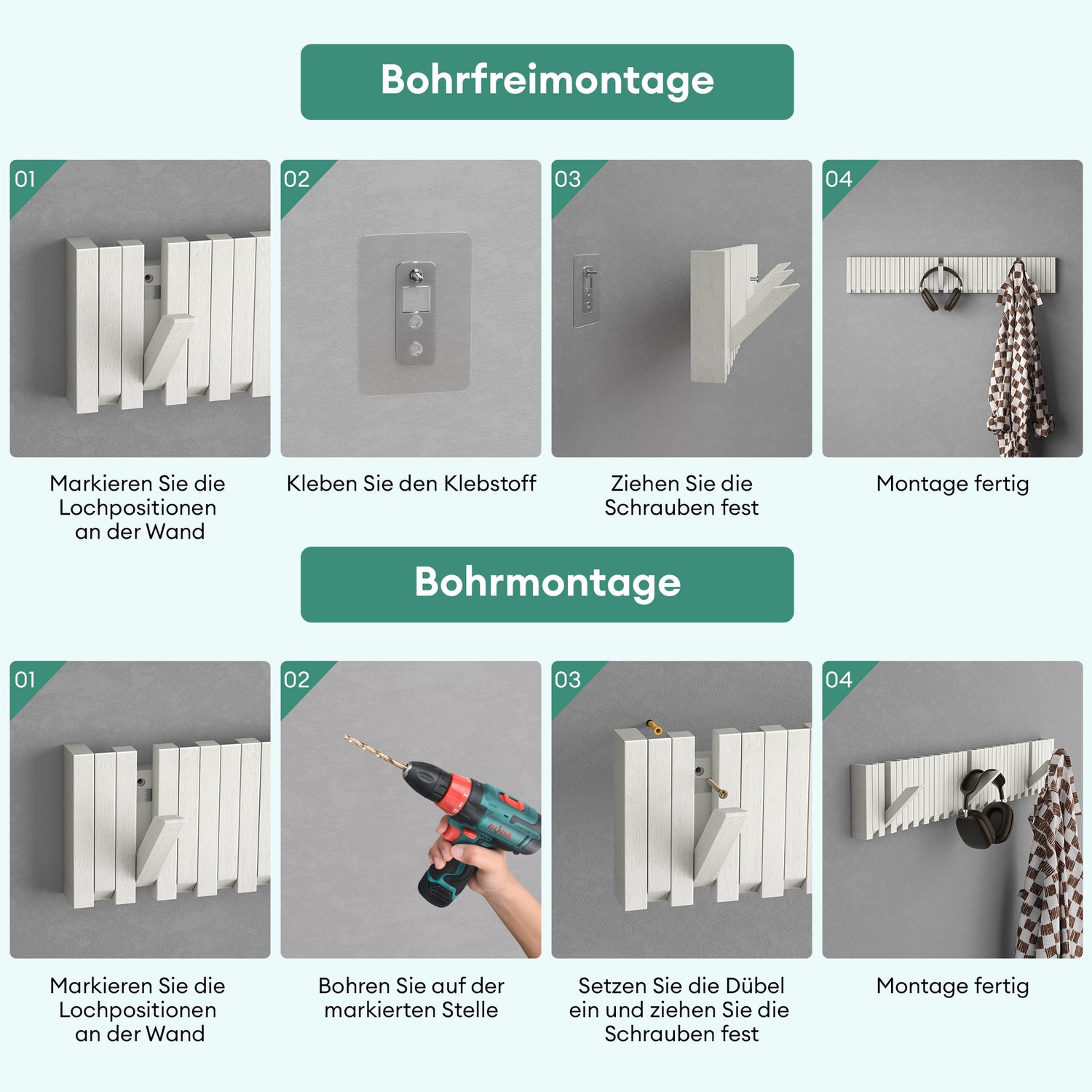 Bohrfreimontage

01
Markieren Sie die Lochpositionen an der Wand

02
Kleben Sie den Klebstoff

03
Ziehen Sie die Schrauben fest

04
Montage fertig

Bohrmontage

01
Markieren Sie die Lochpositionen an der Wand

02
Bohren Sie auf der markierten Stelle

03
Setzen Sie die Dübel ein und ziehen Sie die Schrauben fest

04
Montage fertig