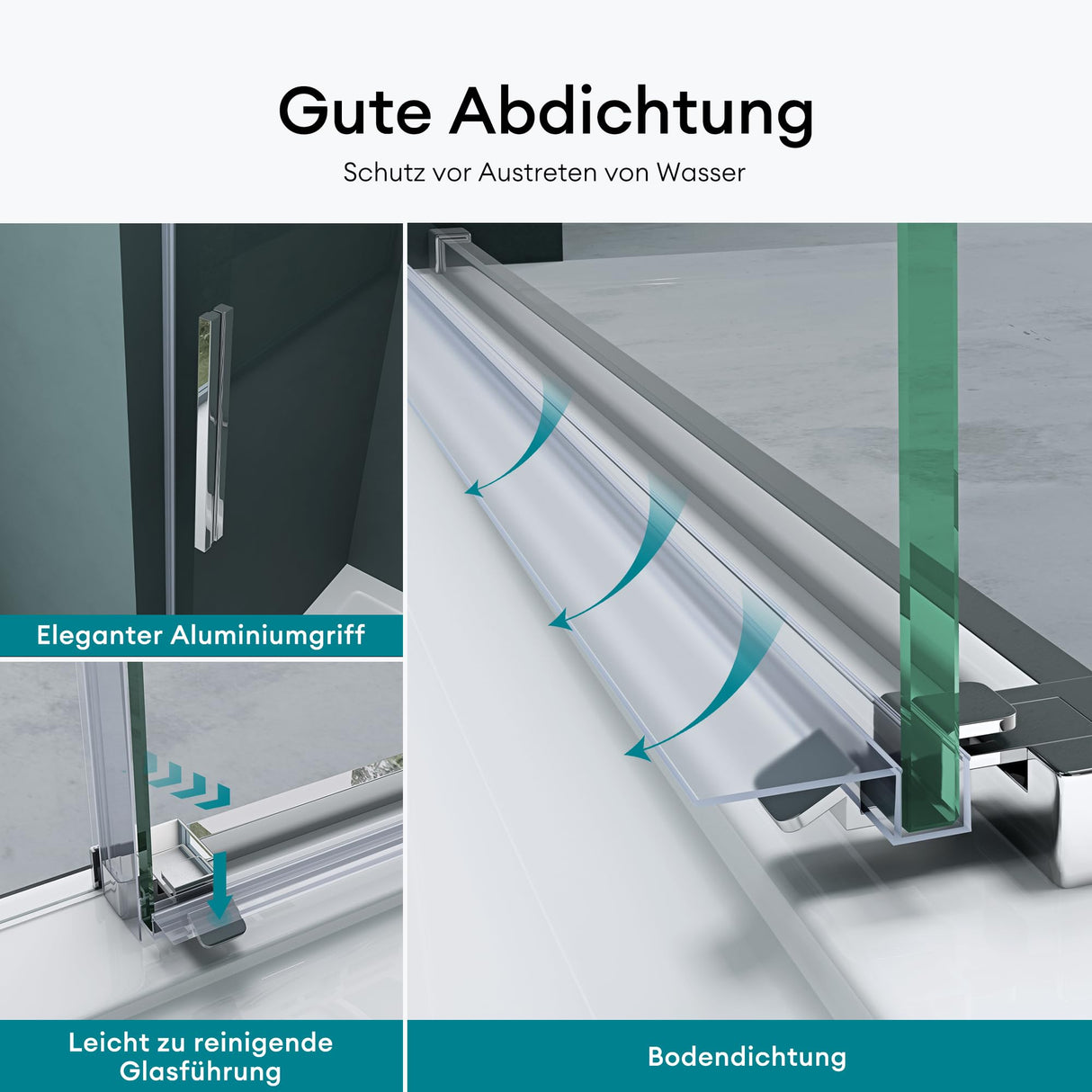 Gute Abdichtung

Schutz vor Austreten von Wasser

Eleganter Aluminiumgriff

Leicht zu reinigende Glasführung

Bodendichtung