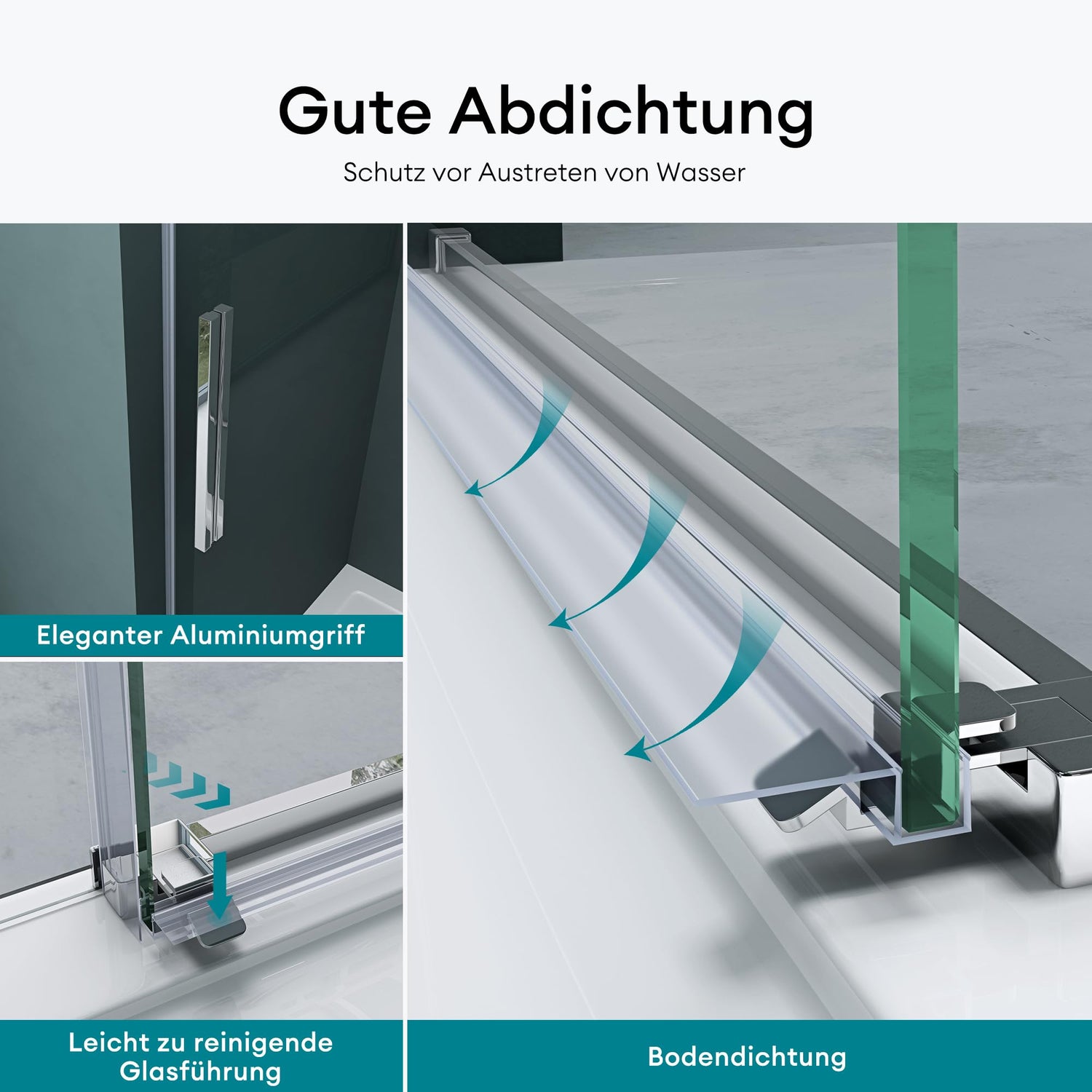 Gute Abdichtung

Schutz vor Austreten von Wasser

Eleganter Aluminiumgriff

Leicht zu reinigende Glasführung

Bodendichtung