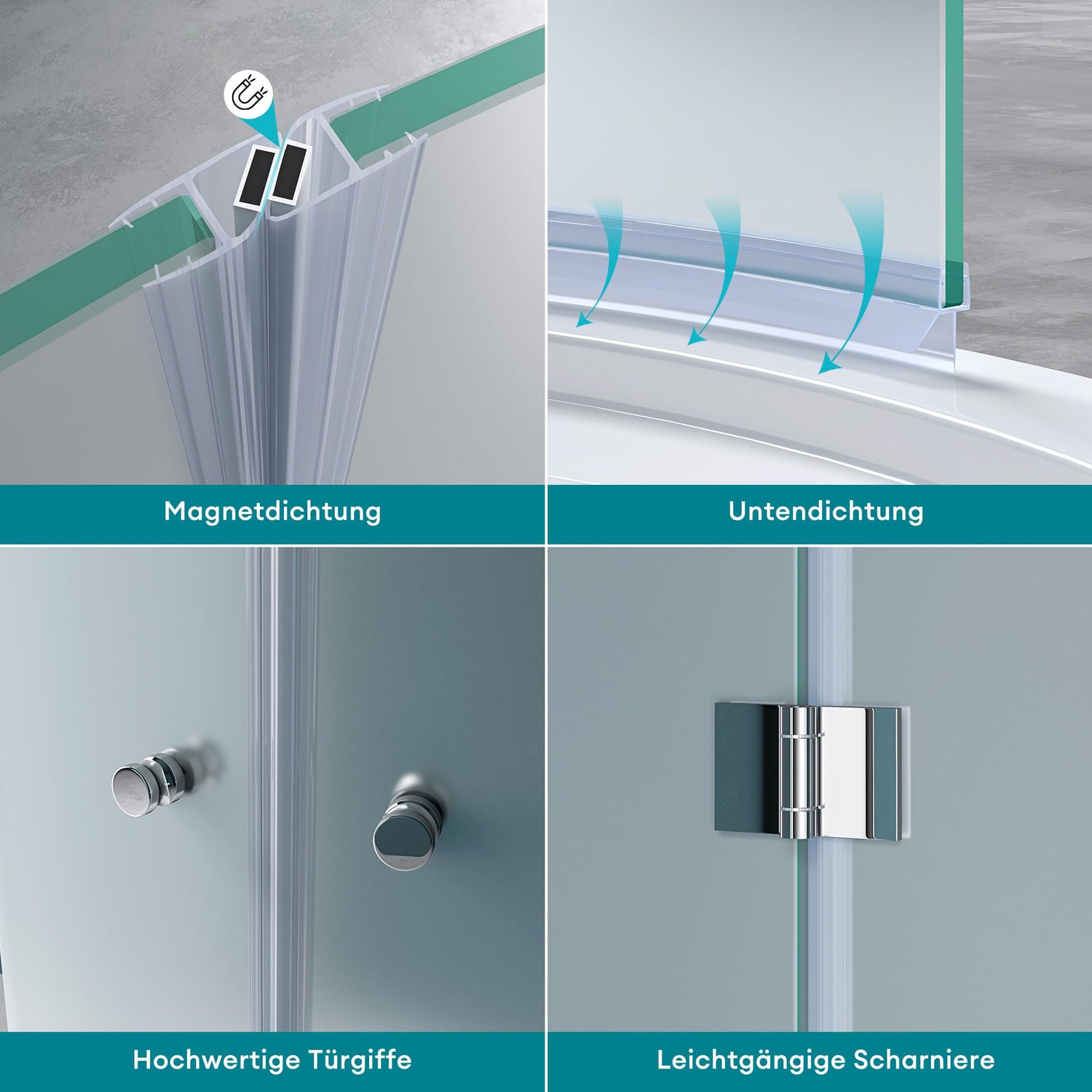 Magnetdichtung

Untendichtung

Hochwertige Türgiffe

Leichtgängige Scharniere