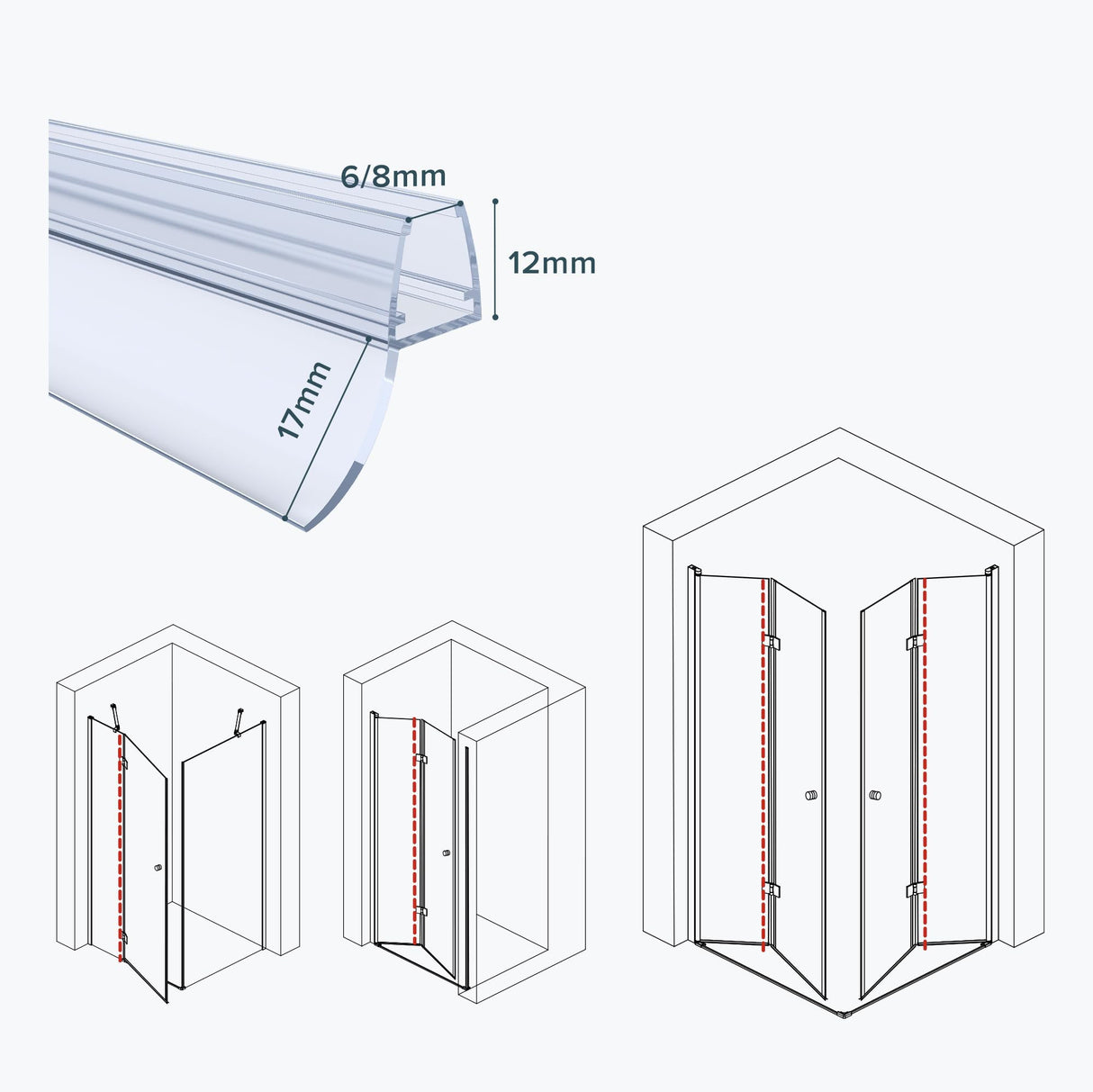 6/8mm
12mm
17mm