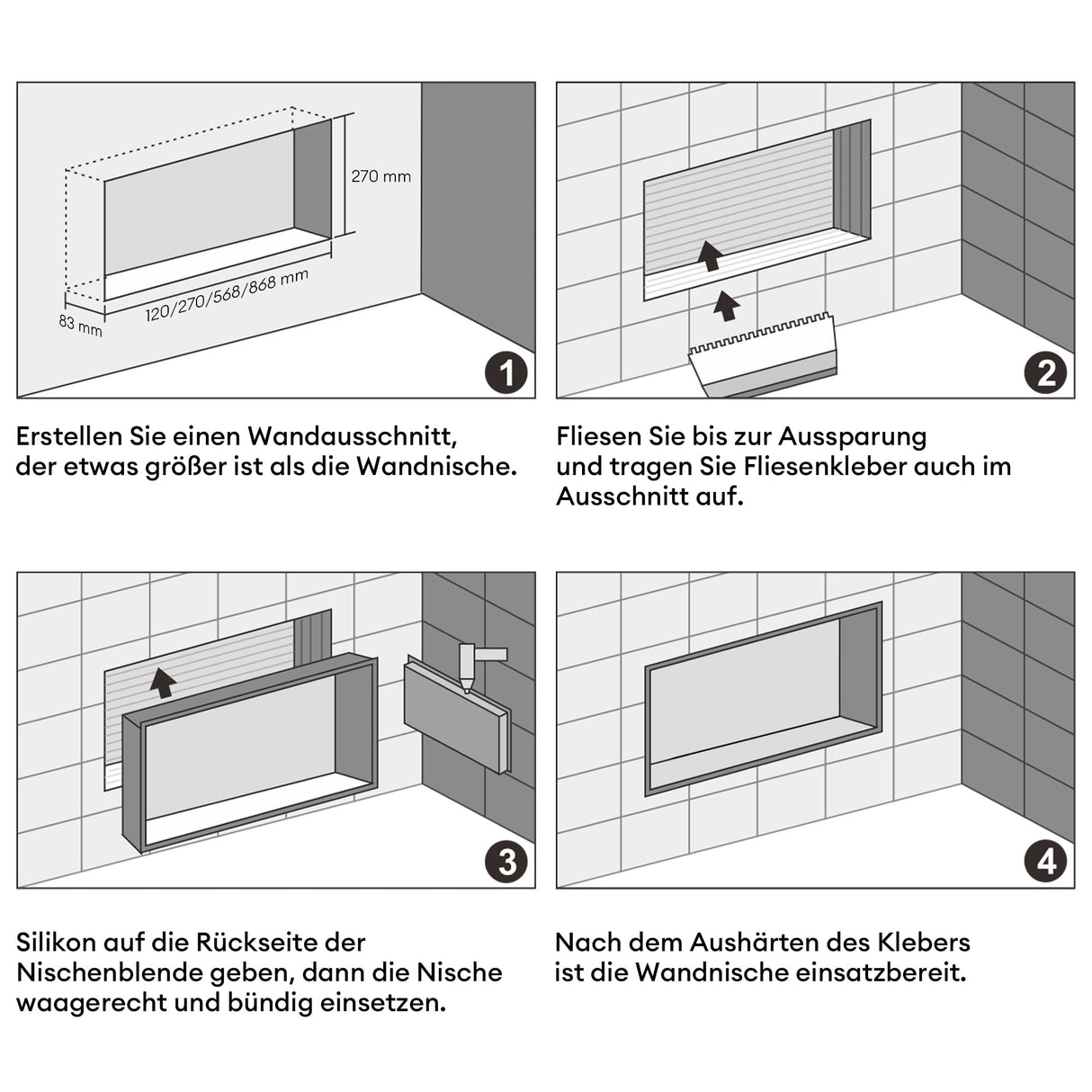 270 mm

120/270/568/868 mm

83 mm

1

Erstellen Sie einen Wandausschnitt, der etwas größer ist als die Wandnische.

2

Fliesen Sie bis zur Aussparung und tragen Sie Fliesenkleber auch im Ausschnitt auf.

3

Silikon auf die Rückseite der Nischenblende geben, dann die Nische waagerecht und bündig einsetzen.

4

Nach dem Aushärten des Klebers ist die Wandnische einsatzbereit.