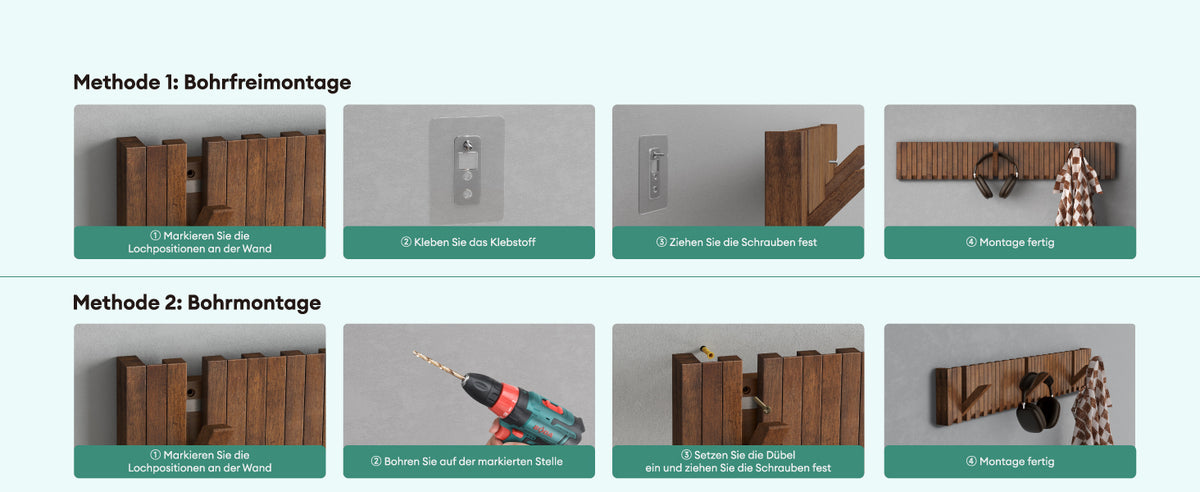 Methode 1: Bohrfreimontage

① Markieren Sie die Lochpositionen an der Wand

② Kleben Sie das Klebstoff

③ Ziehen Sie die Schrauben fest

④ Montage fertig

Methode 2: Bohrmontage

① Markieren Sie die Lochpositionen an der Wand

② Bohren Sie auf der markierten Stelle

③ Setzen Sie die Dübel ein und ziehen Sie die Schrauben fest

④ Montage fertig