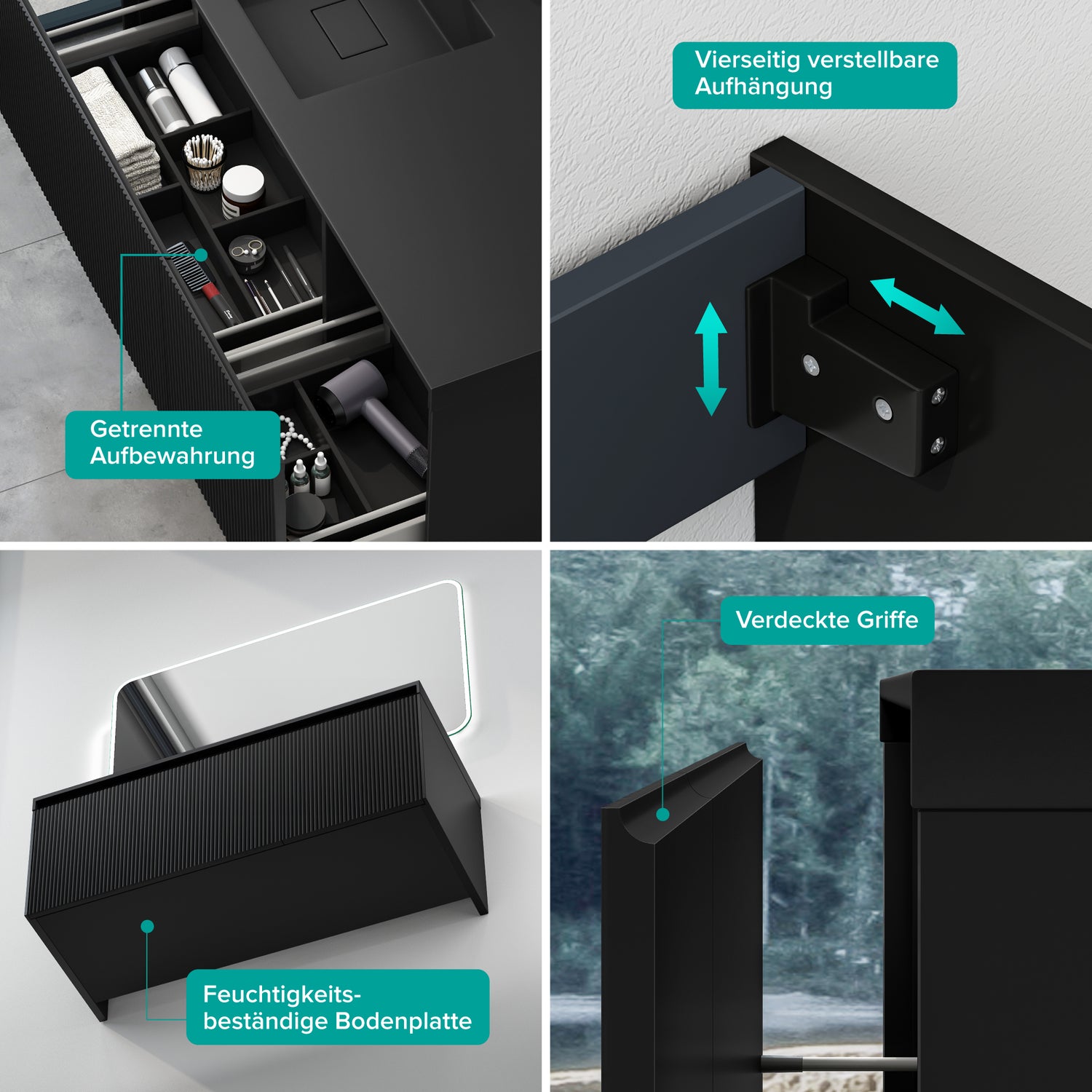 Getrennte Aufbewahrung

Vierseitig verstellbare Aufhängung

Feuchtigkeitsbeständige Bodenplatte

Verdeckte Griffe